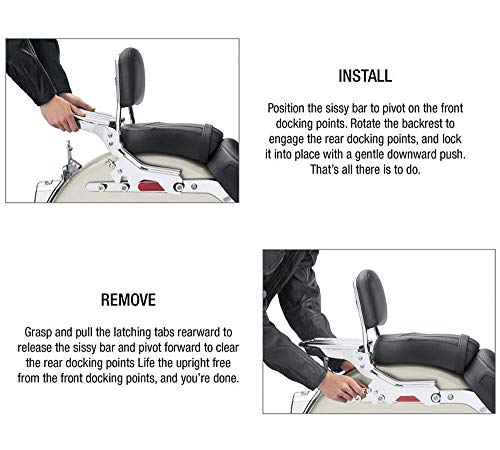 INSTALL

Position the sissy bar to pivot on the front docking points. Rotate the backrest to engage the rear docking points, and lock it into place with a gentle downward push. That's all there is to do.

REMOVE

Grasp and pull the latching tabs rearward to release the sissy bar and pivot forward to clear the rear docking points Life the upright free from the front docking points, and you're done.