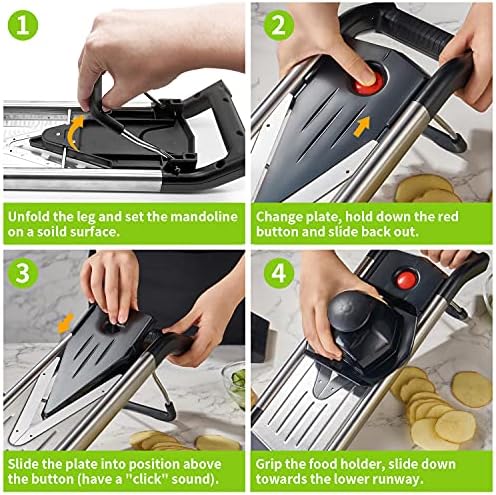 1

Unfold the leg and set the mandoline on a soild surface.

2

Change plate, hold down the red button and slide back out.

3

Slide the plate into position above the button (have a "click" sound).

4

Grip the food holder, slide down towards the lower runway.