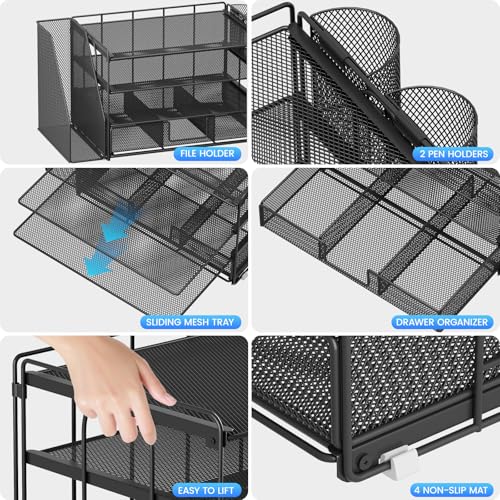 FILE HOLDER

2 PEN HOLDERS

SLIDING MESH TRAY

DRAWER ORGANIZER

EASY TO LIFT

4 NON-SLIP MAT