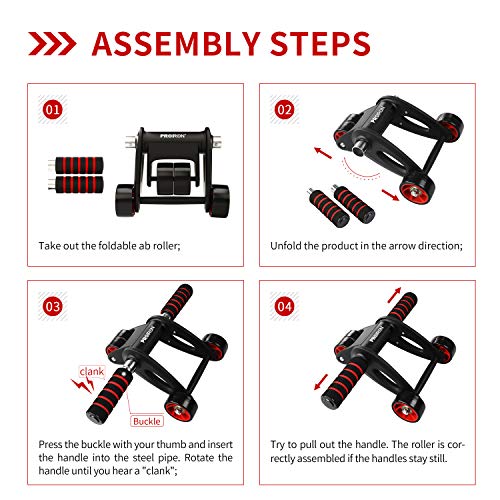 ASSEMBLY STEPS

01

PROIRON

Take out the foldable ab roller;

02

PROIRON

Unfold the product in the arrow direction;

03

PROIRON

clank

Buckle

Press the buckle with your thumb and insert the handle into the steel pipe. Rotate the handle until you hear a "clank";

04

PROIRON

Try to pull out the handle. The roller is correctly assembled if the handles stay still.