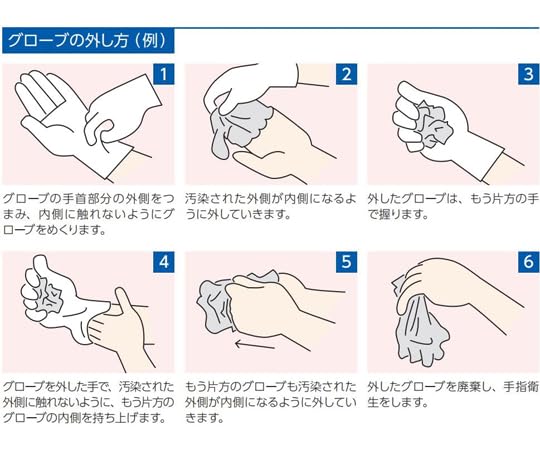 グローブの外し方（例）

1

グローブの手首部分の外側をつまみ、内側に触れないようにグローブをめくります。

2

汚染された外側が内側になるように外していきます。

3

外したグローブは、もう片方の手で握ります。

4

グローブを外した手で、汚染された外側に触れないように、もう片方のグローブの内側を持ち上げます。

5

もう片方のグローブも汚染された外側が内側になるように外していきます。

6

外したグローブを廃棄し、手指衛生をします。