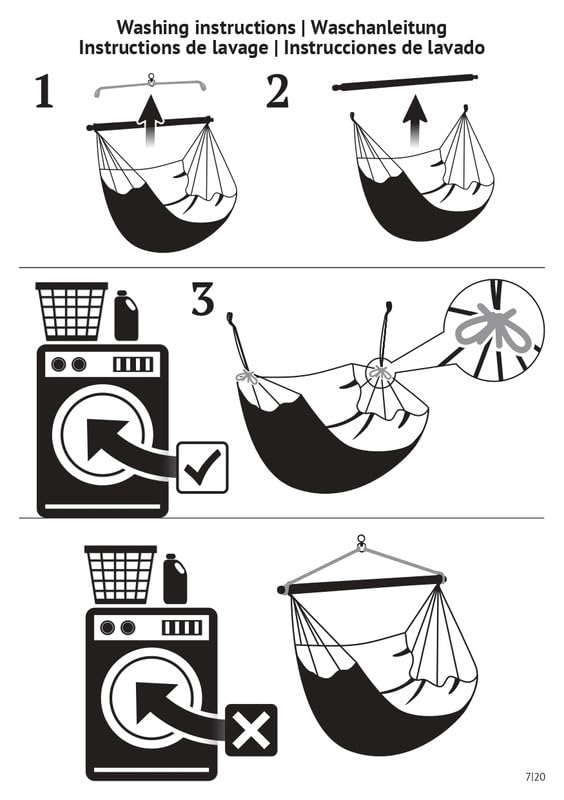 Washing instructions | Waschanleitung
Instructions de lavage | Instrucciones de lavado

1

2

3

7|20