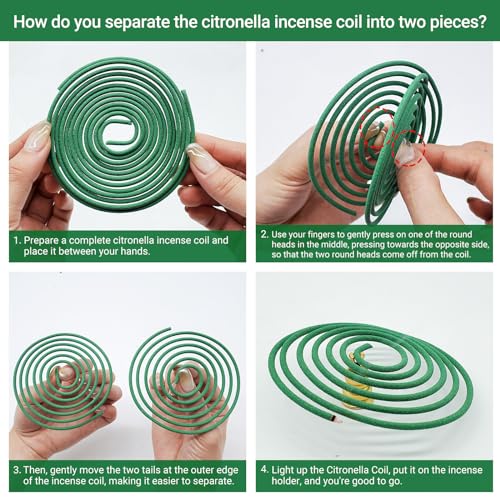 How do you separate the citronella incense coil into two pieces?

1. Prepare a complete citronella incense coil and place it between your hands.

2. Use your fingers to gently press on one of the round heads in the middle, pressing towards the opposite side, so that the two round heads come off from the coil.

3. Then, gently move the two tails at the outer edge of the incense coil, making it easier to separate.

4. Light up the Citronella Coil, put it on the incense holder, and you're good to go.