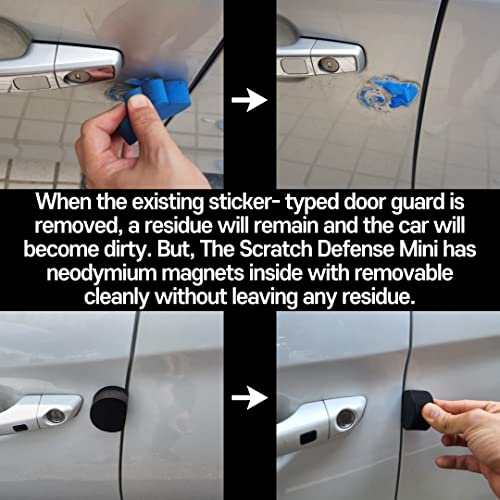 When the existing sticker- typed door guard is removed, a residue will remain and the car will become dirty. But, The Scratch Defense Mini has neodymium magnets inside with removable cleanly without leaving any residue.