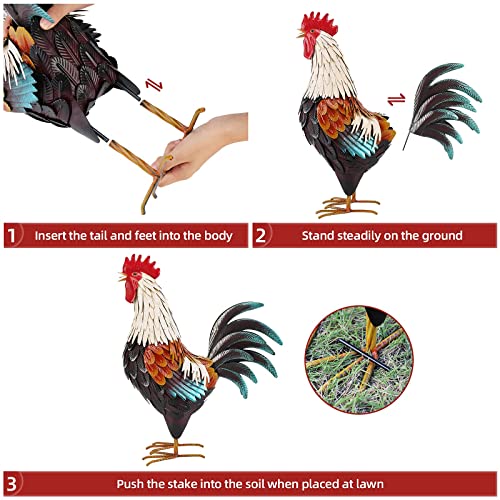 1 Insert the tail and feet into the body

2 Stand steadily on the ground

3 Push the stake into the soil when placed at lawn