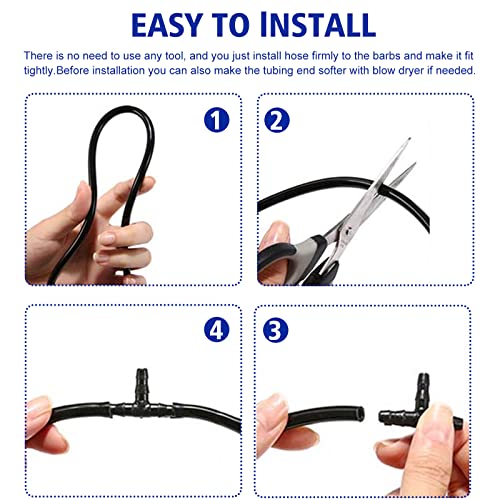 EASY TO INSTALL

There is no need to use any tool, and you just install hose firmly to the barbs and make it fit tightly.Before installation you can also make the tubing end softer with blow dryer if needed.

1

2

4

3