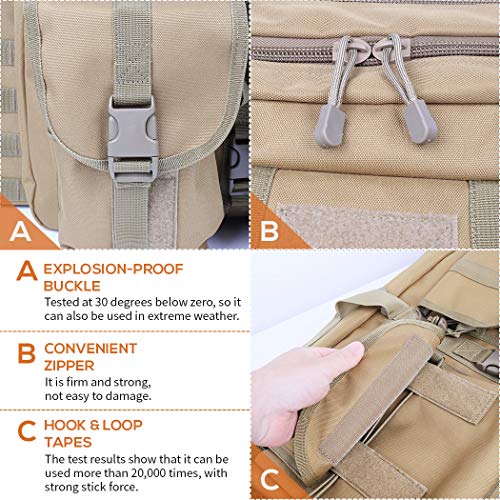 A

B

A EXPLOSION-PROOF BUCKLE
Tested at 30 degrees below zero, so it can also be used in extreme weather.

B CONVENIENT ZIPPER
It is firm and strong, not easy to damage.

C HOOK & LOOP TAPES
The test results show that it can be used more than 20,000 times, with strong stick force.

C