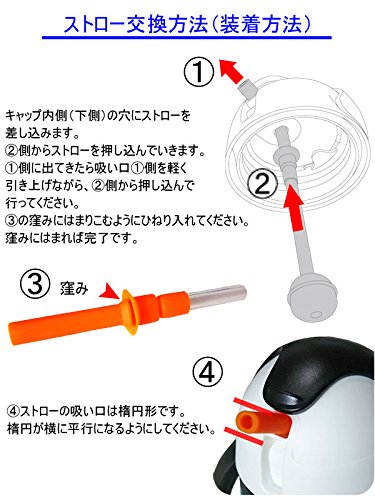 ストロー交換方法（装着方法）

①

キャップ内側（下側）の穴にストローを差し込みます。
②側からストローを押し込んでいきます。
①側に出てきたら吸い口①側を軽く引き上げながら、②側から押し込んで行ってください。
③の窪みにはまりこむようにひねり入れてください。
窪みにはまれば完了です。

②

③ 窪み

④

④ストローの吸い口は楕円形です。
楕円が横に平行になるようにしてください。