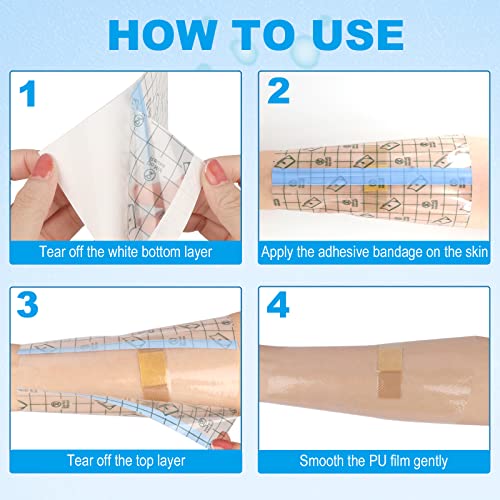 HOW TO USE

1

Tear off the white bottom layer

2

Apply the adhesive bandage on the skin

3

Tear off the top layer

4

Smooth the PU film gently