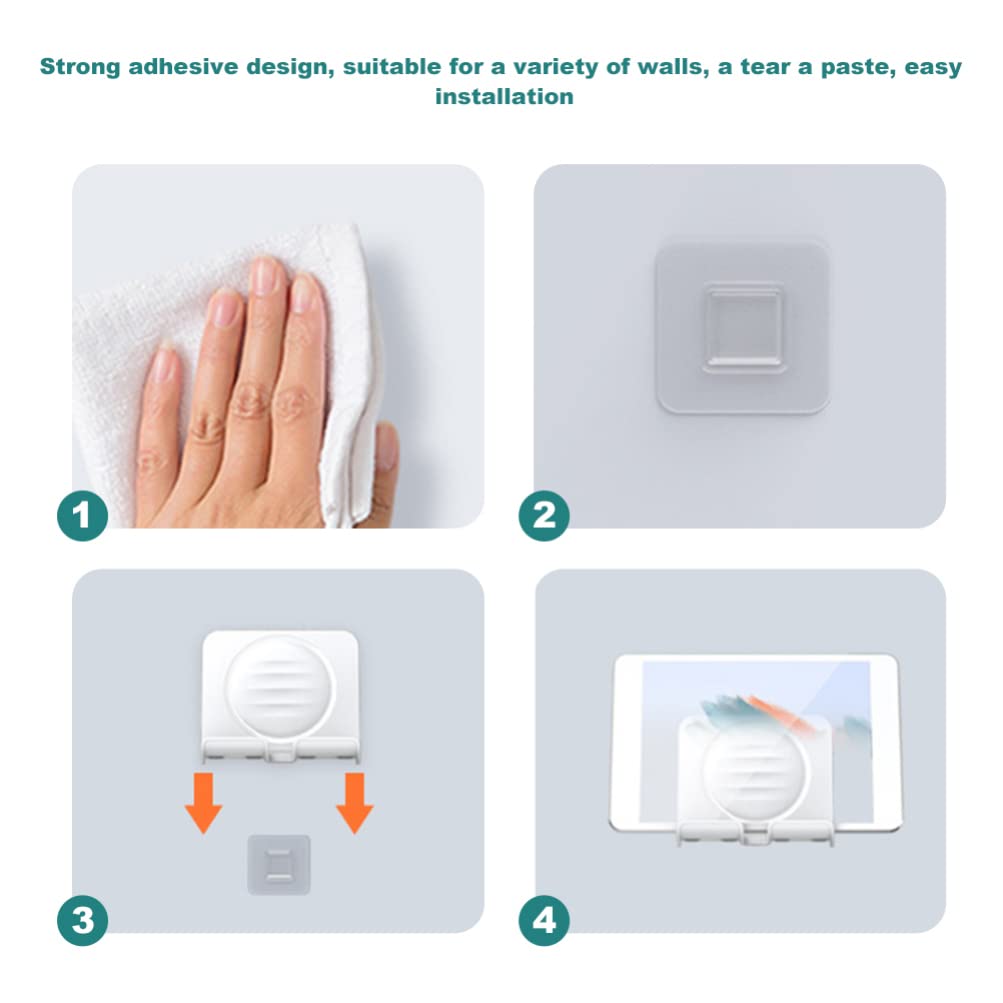 Strong adhesive design, suitable for a variety of walls, a tear a paste, easy installation

1

2

3

4