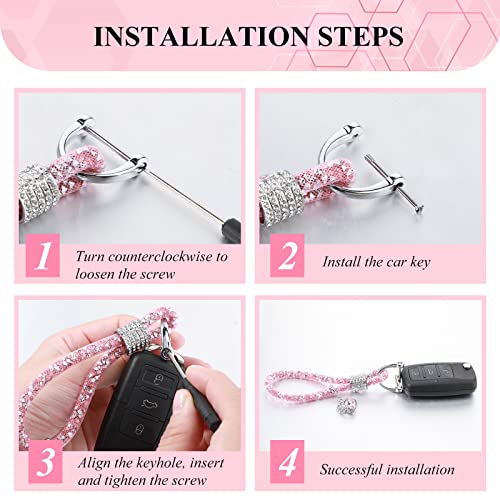 INSTALLATION STEPS

1 Turn counterclockwise to loosen the screw

2 Install the car key

3 Align the keyhole, insert and tighten the screw

4 Successful installation