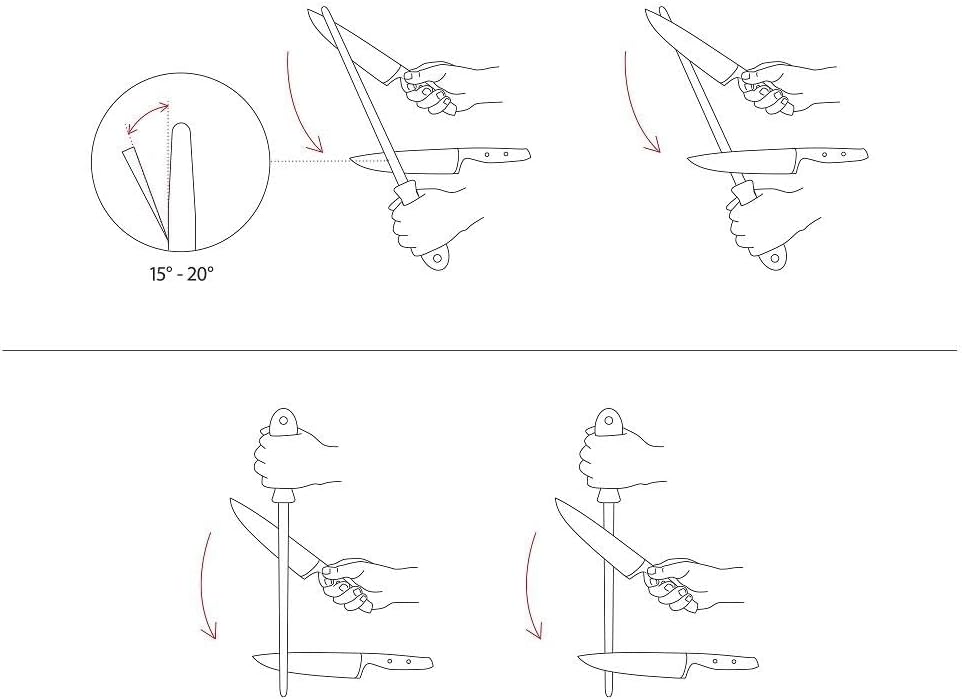 15° - 20°