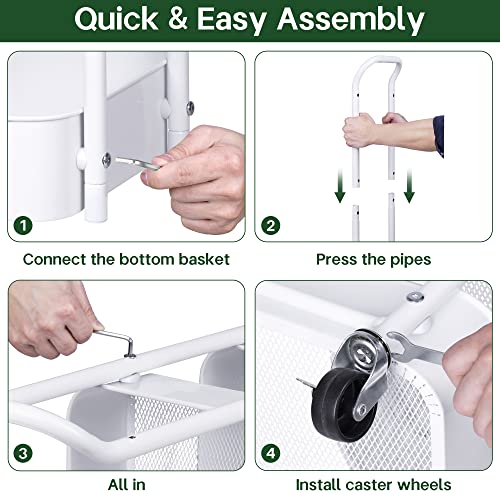 Quick & Easy Assembly

1

Connect the bottom basket

2

Press the pipes

3

All in

4

Install caster wheels