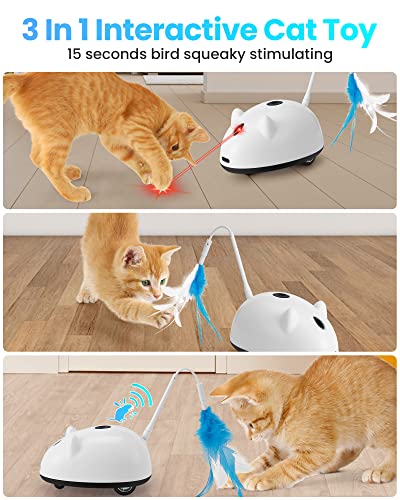 3 In 1 Interactive Cat Toy
15 seconds bird squeaky stimulating