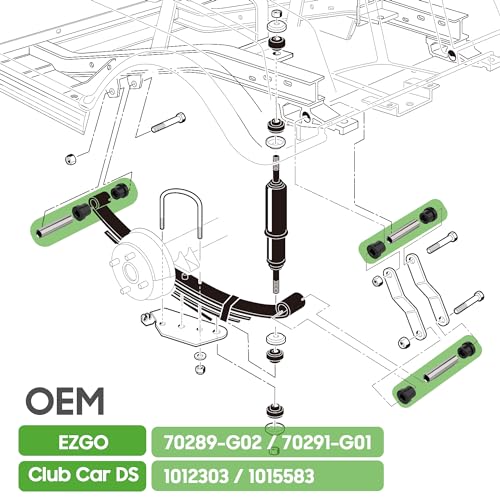 OEM

| EZGO | 70289-G02 / 70291-G01 |
|---|---|
| Club Car DS | 1012303 / 1015583 |