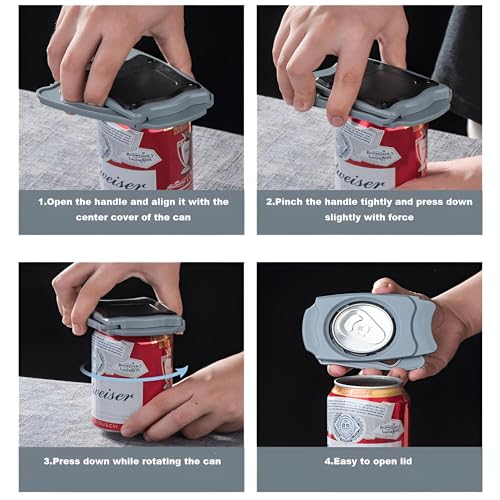 weiser

1.Open the handle and align it with the center cover of the can

weiser

2.Pinch the handle tightly and press down slightly with force

weiser

3.Press down while rotating the can

4.Easy to open lid