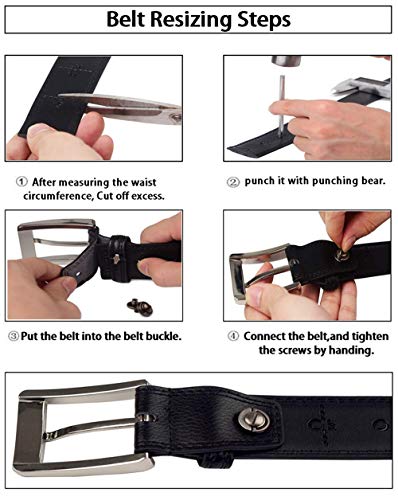 Belt Resizing Steps

① After measuring the waist circumference, Cut off excess.

② punch it with punching bear.

③ Put the belt into the belt buckle.

④ Connect the belt,and tighten the screws by handing.