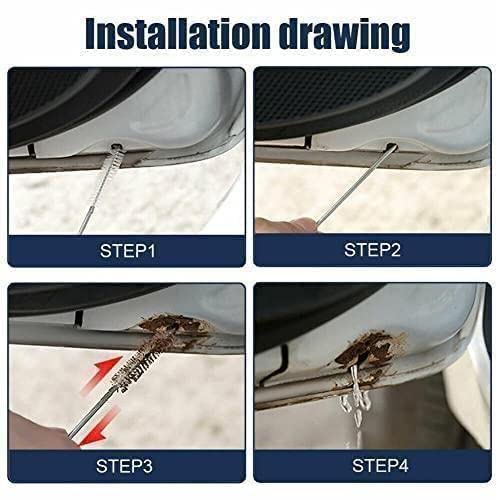 Installation drawing

STEP1

STEP2

STEP3

STEP4