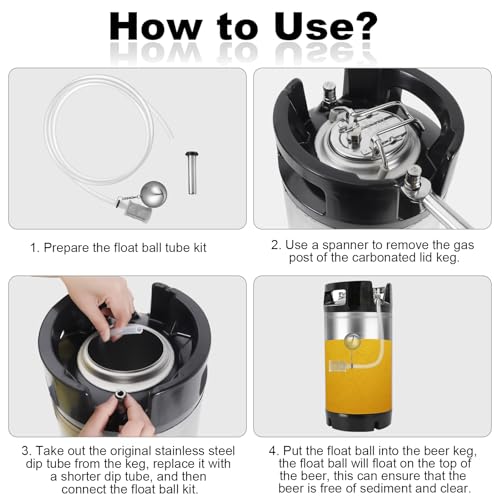 How to Use?

1. Prepare the float ball tube kit

2. Use a spanner to remove the gas post of the carbonated lid keg.

3. Take out the original stainless steel dip tube from the keg, replace it with a shorter dip tube, and then connect the float ball kit.

4. Put the float ball into the beer keg, the float ball will float on the top of the beer, this can ensure that the beer is free of sediment and clear.