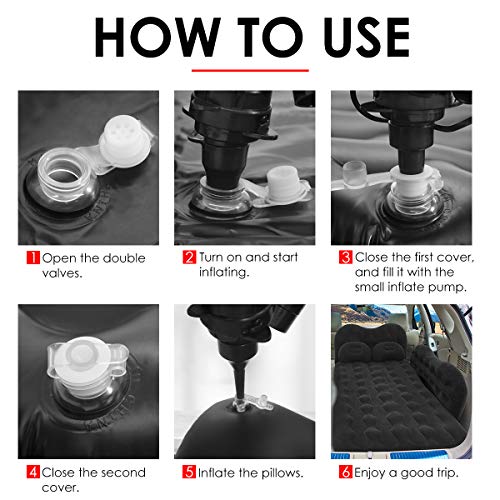 HOW TO USE

1 Open the double valves.

2 Turn on and start inflating.

3 Close the first cover, and fill it with the small inflate pump.

4 Close the second cover.

5 Inflate the pillows.

6 Enjoy a good trip.