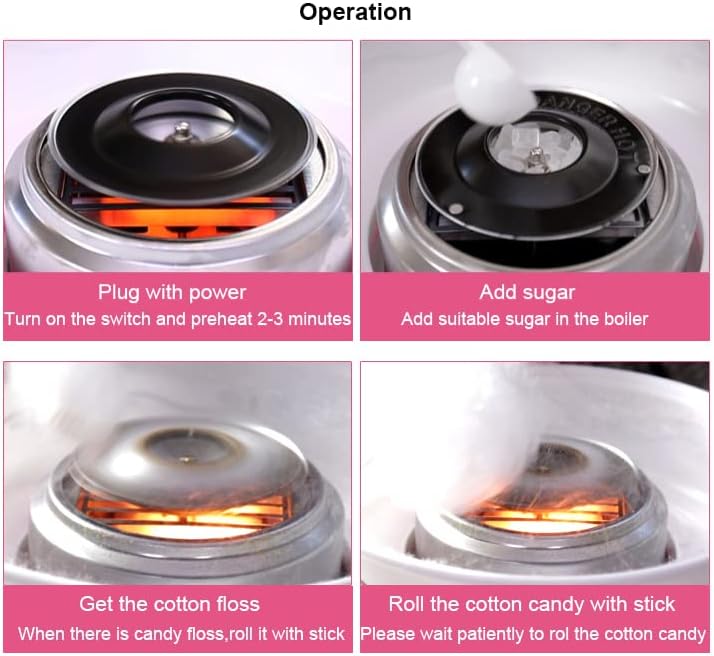 Operation

DANGER HOT

Plug with power
Turn on the switch and preheat 2-3 minutes

Add sugar
Add suitable sugar in the boiler

Get the cotton floss
When there is candy floss,roll it with stick

Roll the cotton candy with stick
Please wait patiently to rol the cotton candy