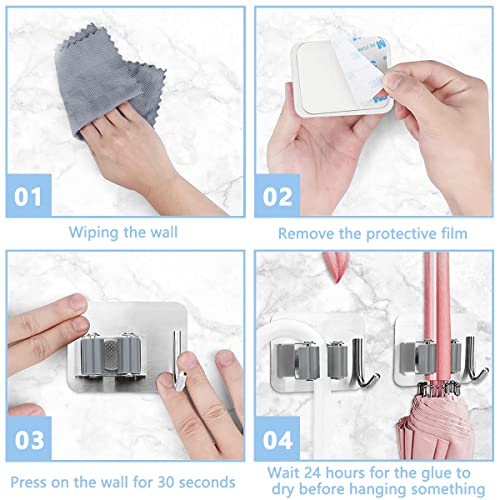 01

Wiping the wall

02

Remove the protective film

03

Press on the wall for 30 seconds

04

Wait 24 hours for the glue to dry before hanging something