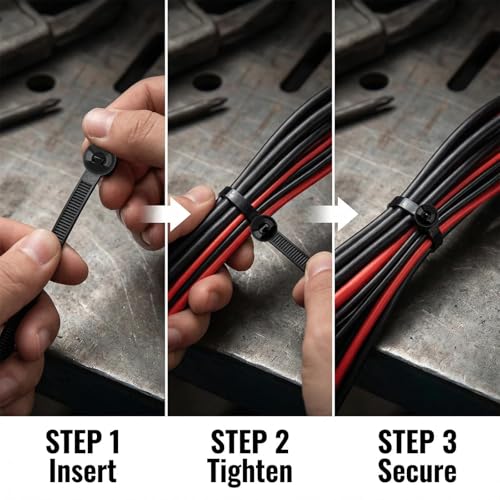 STEP 1
Insert

STEP 2
Tighten

STEP 3
Secure