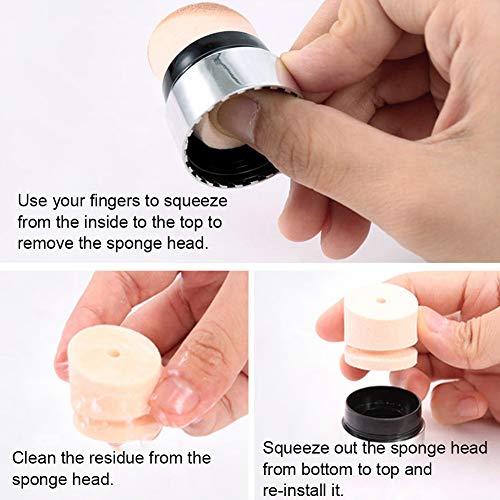 Use your fingers to squeeze from the inside to the top to remove the sponge head.

Clean the residue from the sponge head.

Squeeze out the sponge head from bottom to top and re-install it.