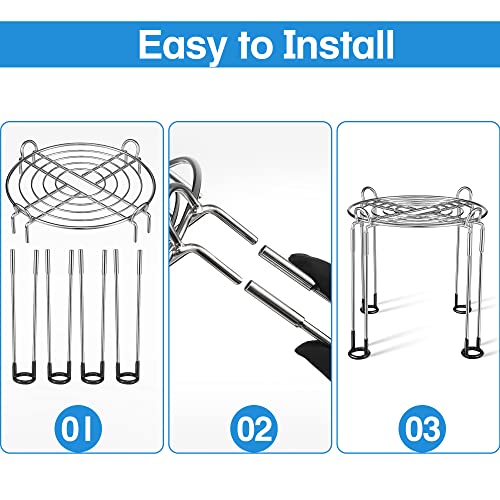 Easy to Install

01

02

03