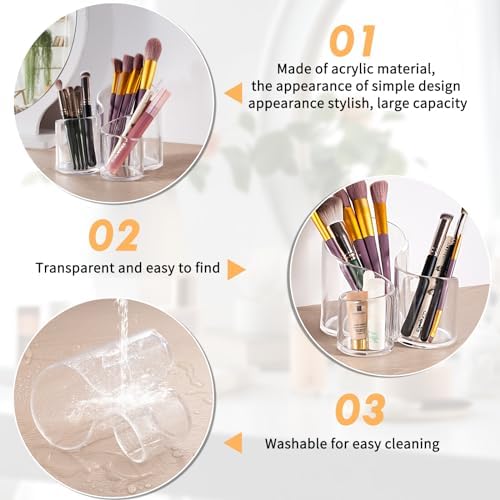 01
Made of acrylic material, the appearance of simple design appearance stylish, large capacity

02
Transparent and easy to find

03
Washable for easy cleaning