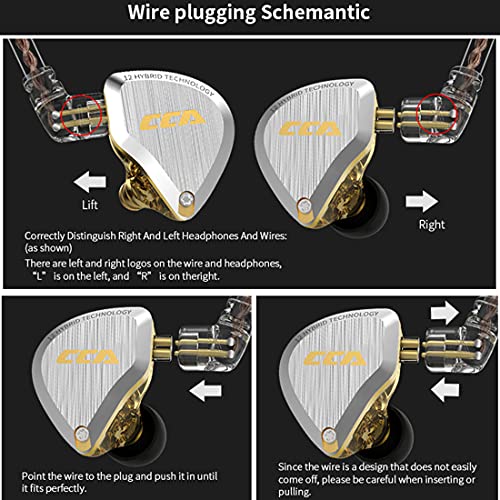 Wire plugging Schemantic

12 HYBRID TECHNOLOGY

CCA

12 HYBRID TECHNOLOGY

CCA

Lift

Right

Correctly Distinguish Right And Left Headphones And Wires: (as shown)

There are left and right logos on the wire and headphones, "L" is on the left, and "R" is on theright.

12 HYBRID TECHNOLOGY

CCA

Point the wire to the plug and push it in until it fits perfectly.

12 HYBRID TECHNOLOGY

CCA

Since the wire is a design that does not easily come off, please be careful when inserting or pulling.