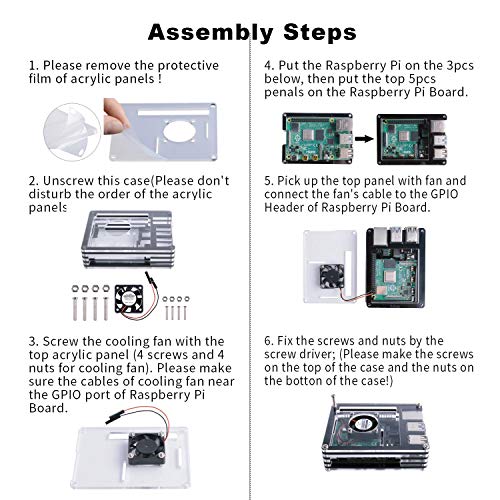 Assembly Steps

1. Please remove the protective film of acrylic panels !

2. Unscrew this case(Please don't disturb the order of the acrylic panels

3. Screw the cooling fan with the top acrylic panel (4 screws and 4 nuts for cooling fan). Please make sure the cables of cooling fan near the GPIO port of Raspberry Pi Board.

4. Put the Raspberry Pi on the 3pcs below, then put the top 5pcs penals on the Raspberry Pi Board.

5. Pick up the top panel with fan and connect the fan's cable to the GPIO Header of Raspberry Pi Board.

6. Fix the screws and nuts by the screw driver; (Please make the screws on the top of the case and the nuts on the botton of the case!)