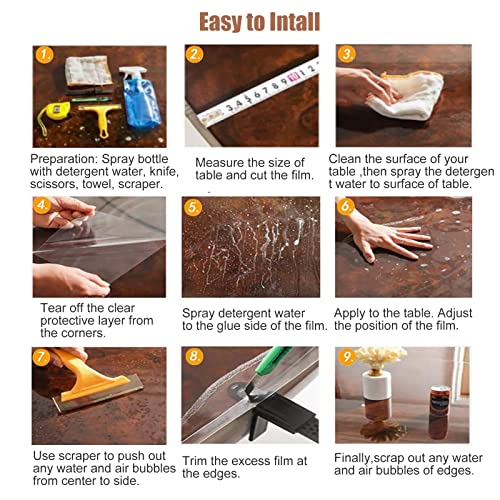 Easy to Intall

1.

Preparation: Spray bottle with detergent water, knife, scissors, towel, scraper.

2.

Measure the size of table and cut the film.

3.

Clean the surface of your table ,then spray the detergen t water to surface of table.

4.

Tear off the clear protective layer from the corners.

5.

Spray detergent water to the glue side of the film.

6.

Apply to the table. Adjust the position of the film.

7.

Use scraper to push out any water and air bubbles from center to side.

8.

Trim the excess film at the edges.

9.

Finally,scrap out any water and air bubbles of edges.