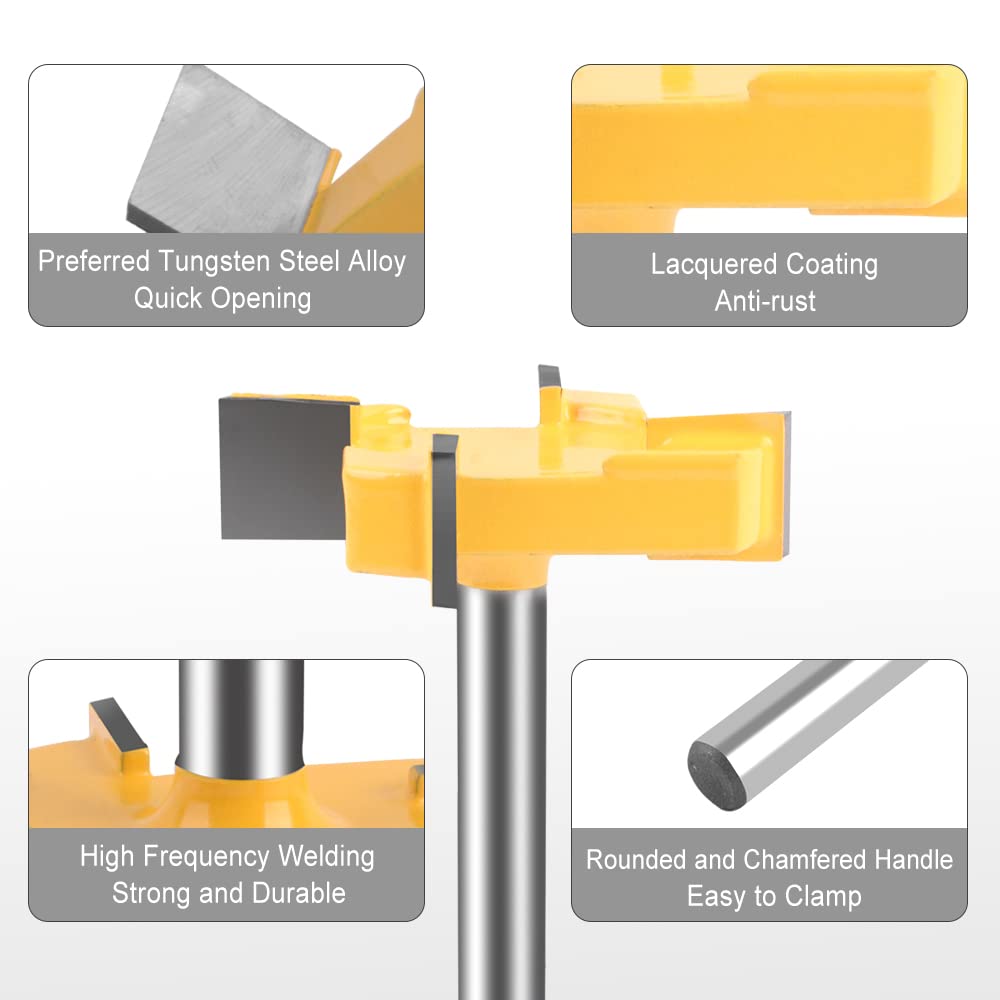 Preferred Tungsten Steel Alloy
Quick Opening

Lacquered Coating
Anti-rust

High Frequency Welding
Strong and Durable

Rounded and Chamfered Handle
Easy to Clamp