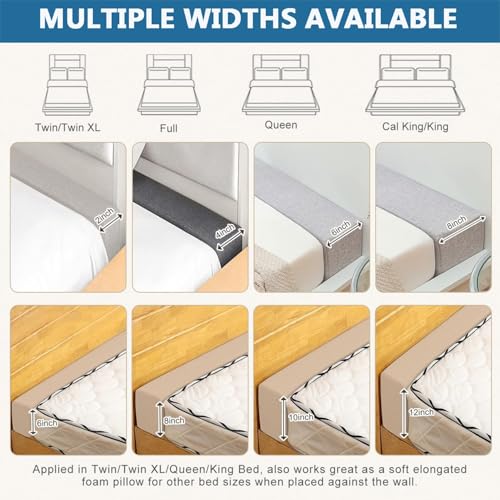 MULTIPLE WIDTHS AVAILABLE

Twin/Twin XL

Full

Queen

Cal King/King

2inch

4inch

6inch

8inch

6inch

8inch

10inch

12inch

Applied in Twin/Twin XL/Queen/King Bed, also works great as a soft elongated foam pillow for other bed sizes when placed against the wall.