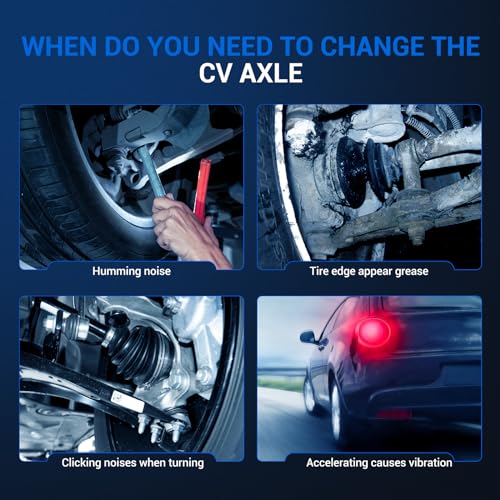 WHEN DO YOU NEED TO CHANGE THE CV AXLE

Humming noise

Tire edge appear grease

Clicking noises when turning

Accelerating causes vibration