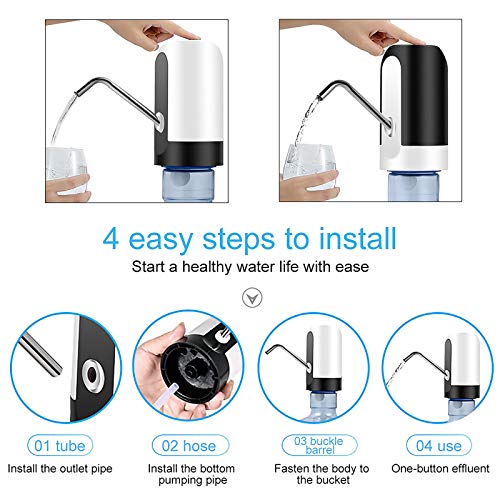 4 easy steps to install

Start a healthy water life with ease

01 tube
Install the outlet pipe

02 hose
Install the bottom pumping pipe

03 buckle barrel
Fasten the body to the bucket

04 use
One-button effluent