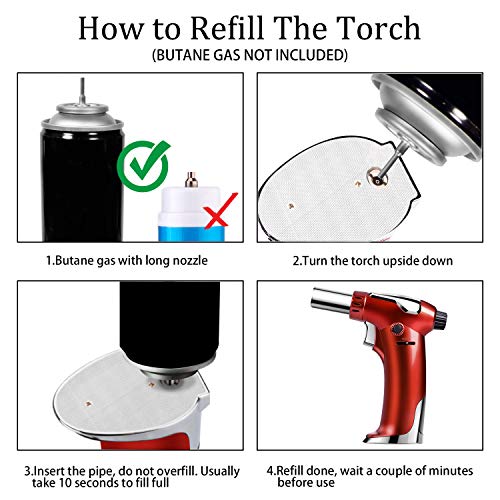 How to Refill The Torch
(BUTANE GAS NOT INCLUDED)

1.Butane gas with long nozzle

2.Turn the torch upside down

3.Insert the pipe, do not overfill. Usually take 10 seconds to fill full

4.Refill done, wait a couple of minutes before use