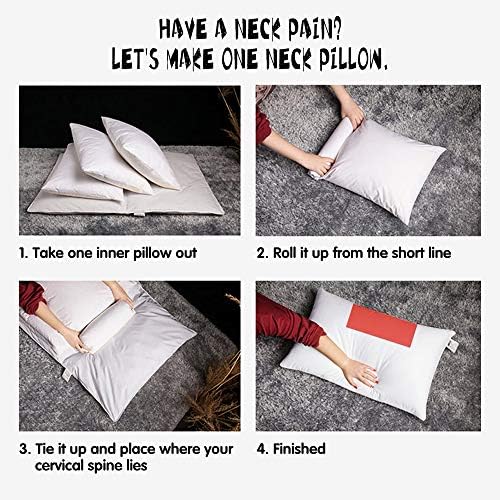 HAVE A NECK PAIN?
LET'S MAKE ONE NECK PILLOW.

1. Take one inner pillow out

2. Roll it up from the short line

3. Tie it up and place where your cervical spine lies

4. Finished