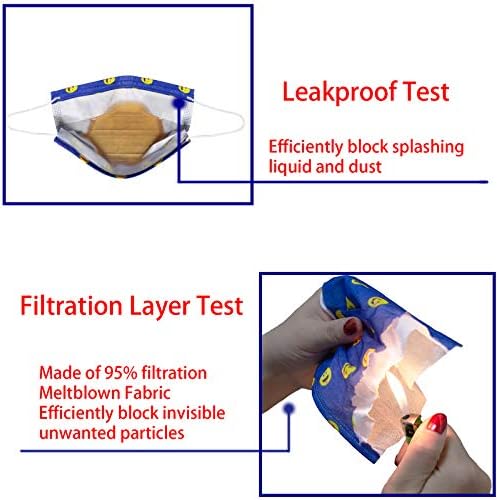 Leakproof Test

Efficiently block splashing liquid and dust

Filtration Layer Test

Made of 95% filtration Meltblown Fabric Efficiently block invisible unwanted particles