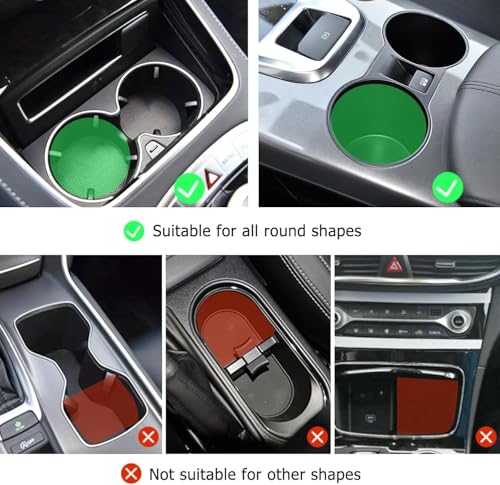 Suitable for all round shapes

Not suitable for other shapes