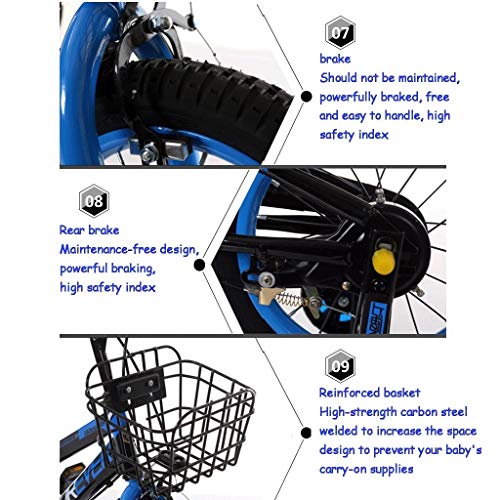 07

brake
Should not be maintained, powerfully braked, free and easy to handle, high safety index

08

Rear brake
Maintenance-free design, powerful braking, high safety index

09

Reinforced basket
High-strength carbon steel welded to increase the space design to prevent your baby's carry-on supplies