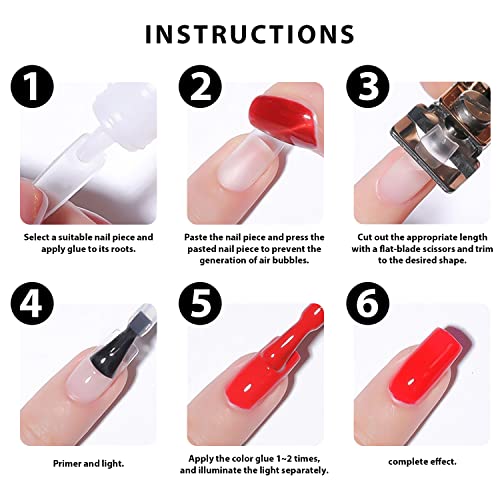 INSTRUCTIONS

1

Select a suitable nail piece and apply glue to its roots.

2

Paste the nail piece and press the pasted nail piece to prevent the generation of air bubbles.

3

Cut out the appropriate length with a flat-blade scissors and trim to the desired shape.

4

Primer and light.

5

Apply the color glue 1~2 times, and illuminate the light separately.

6

complete effect.