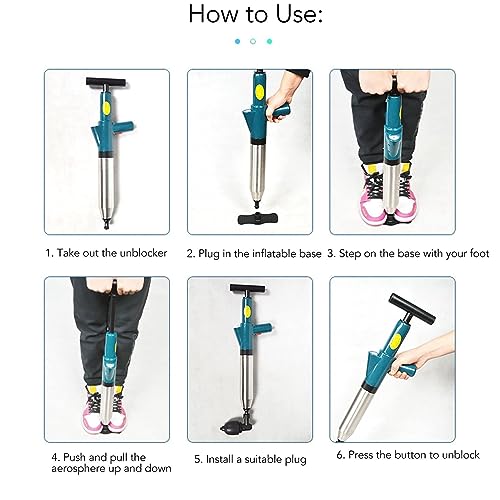 How to Use:

1. Take out the unblocker

2. Plug in the inflatable base

3. Step on the base with your foot

4. Push and pull the aerosphere up and down

5. Install a suitable plug

6. Press the button to unblock