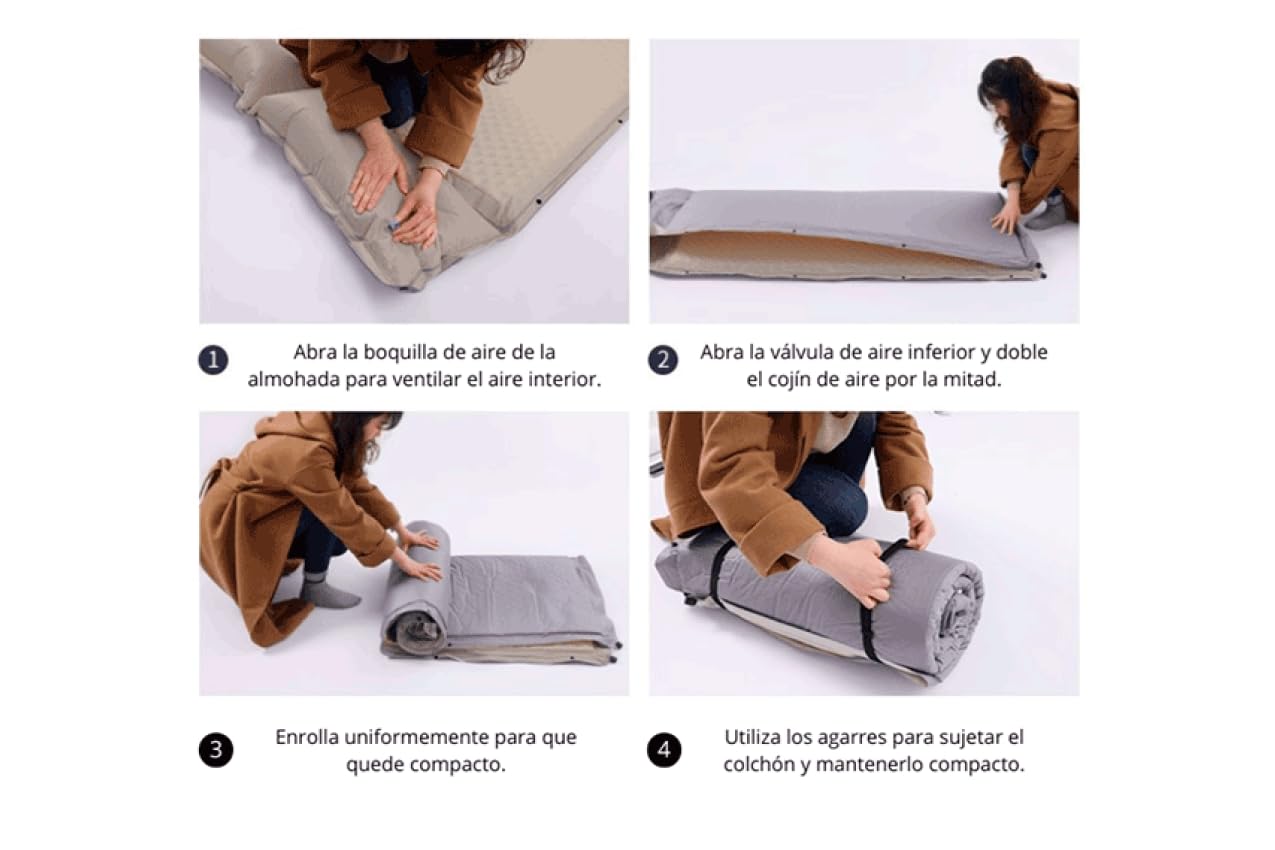 1 Abra la boquilla de aire de la almohada para ventilar el aire interior.

2 Abra la válvula de aire inferior y doble el cojín de aire por la mitad.

3 Enrolla uniformemente para que quede compacto.

4 Utiliza los agarres para sujetar el colchón y mantenerlo compacto.