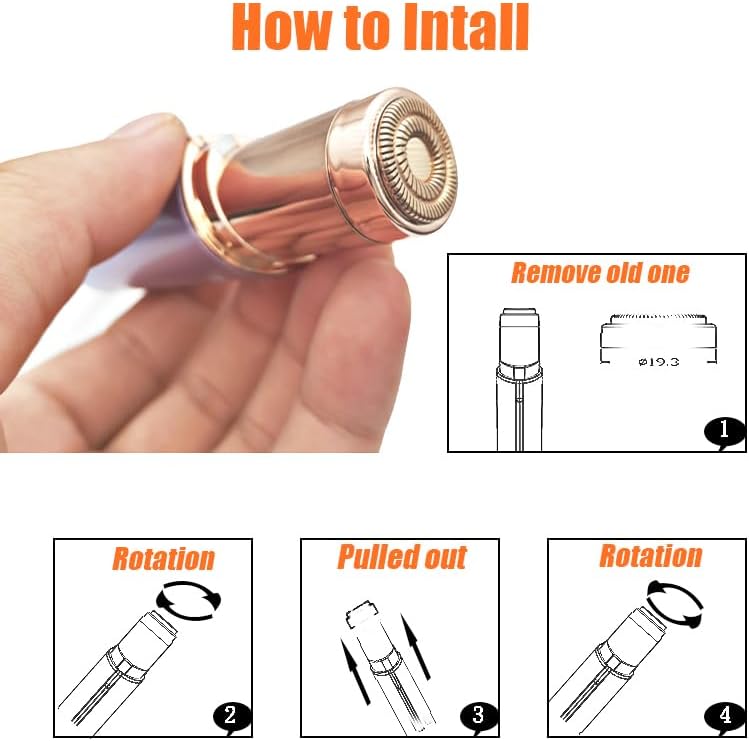 How to Intall

Remove old one

ø19.3

1

Rotation

2

Pulled out

3

Rotation

4