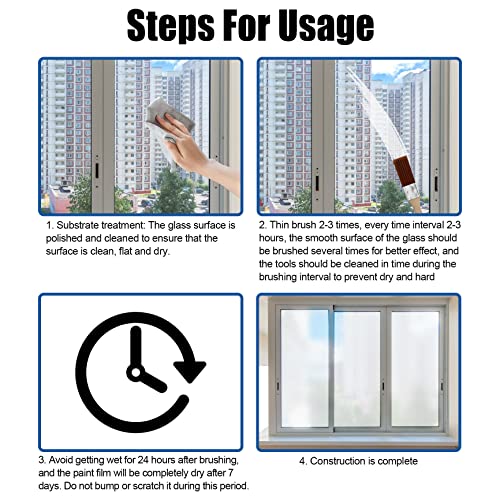 Steps For Usage

1. Substrate treatment: The glass surface is polished and cleaned to ensure that the surface is clean, flat and dry.

2. Thin brush 2-3 times, every time interval 2-3 hours, the smooth surface of the glass should be brushed several times for better effect, and the tools should be cleaned in time during the brushing interval to prevent dry and hard

3. Avoid getting wet for 24 hours after brushing, and the paint film will be completely dry after 7 days. Do not bump or scratch it during this period.

4. Construction is complete