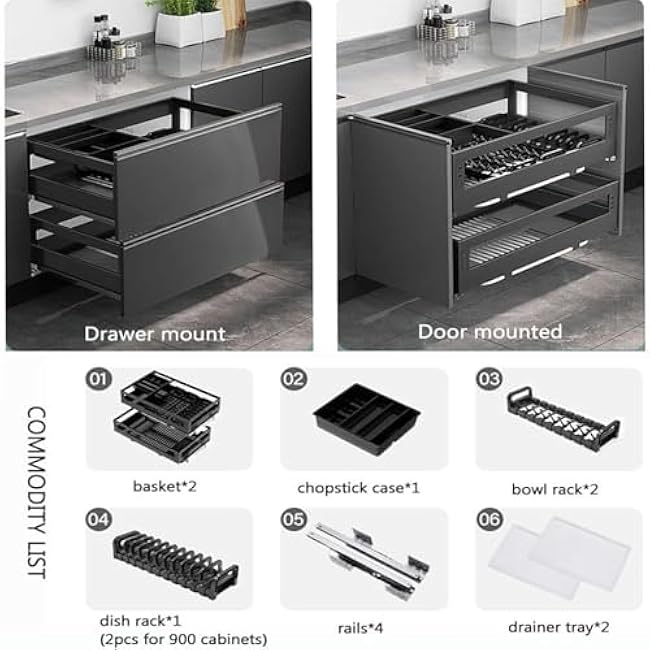 Drawer mount

Door mounted

COMMODITY LIST

01
basket*2

02
chopstick case*1

03
bowl rack*2

04
dish rack*1
(2pcs for 900 cabinets)

05
rails*4

06
drainer tray*2