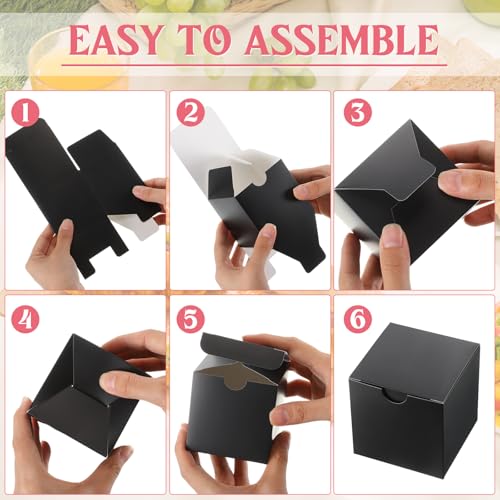 EASY TO ASSEMBLE

1

2

3

4

5

6