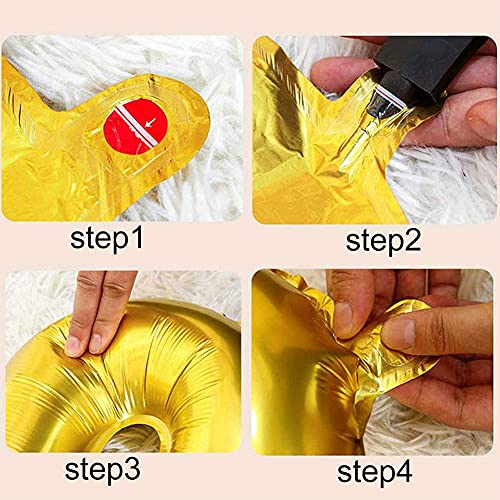 step1

step2

step3

step4